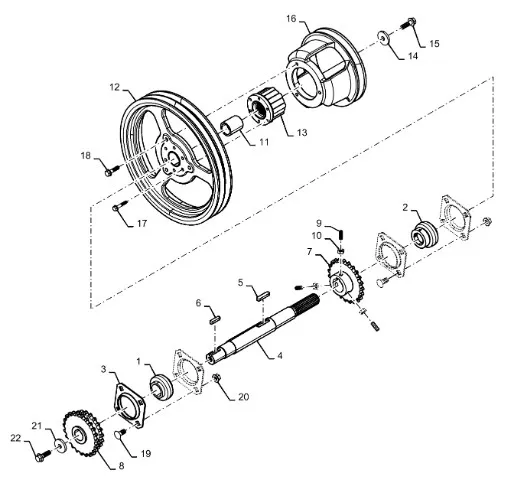 16
15
14
12
13
11
18
17
2
9
10
7
5
6
4
3
1
20
21
22
19
8