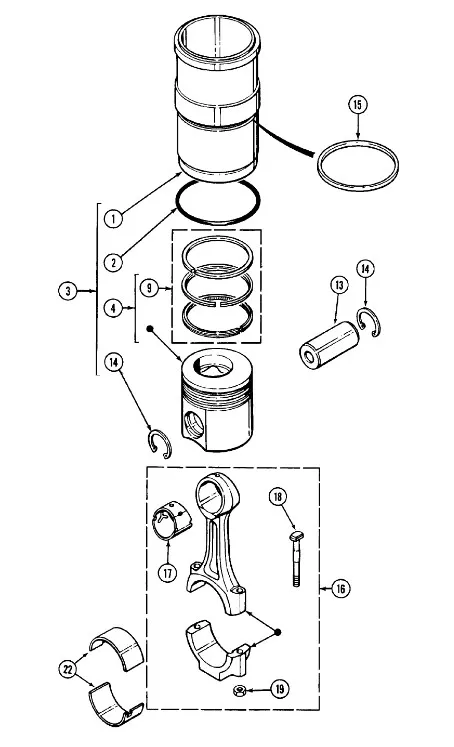 15
1
2
3
9
4
13
14
14
18
17
16
22
19